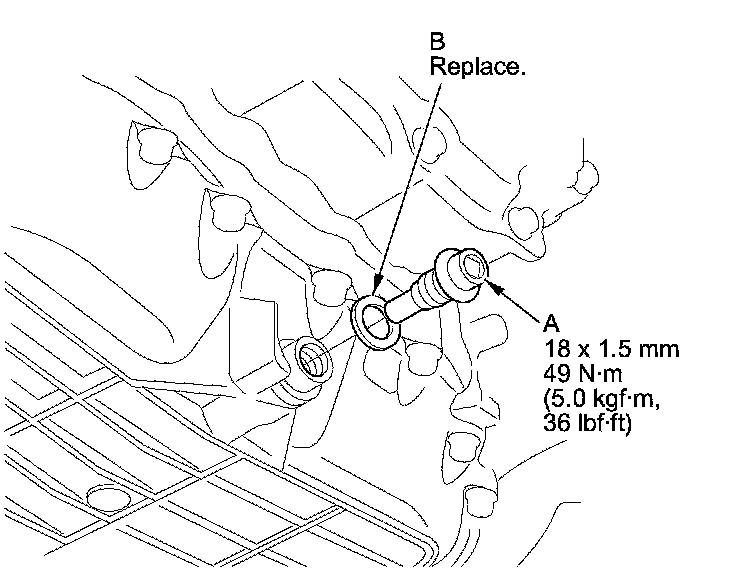 B
Replace.

A
18 x 1.5 mm
49 N·m
(5.0 kgf·m,
36 lbf·ft)