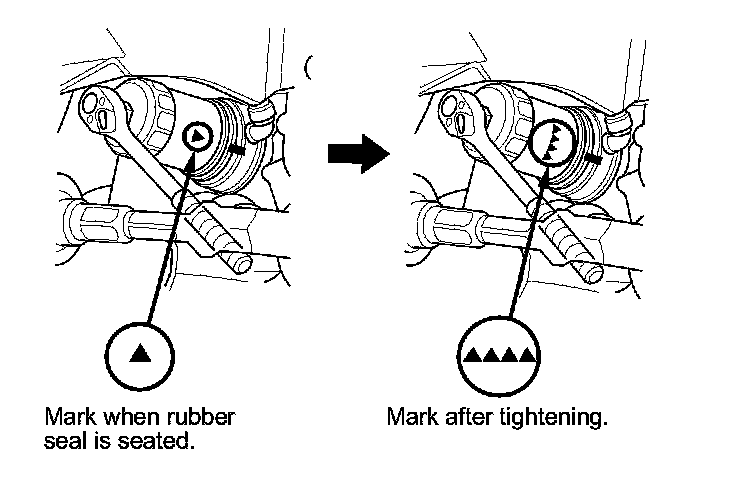 Mark when rubber seal is seated.

Mark after tightening.