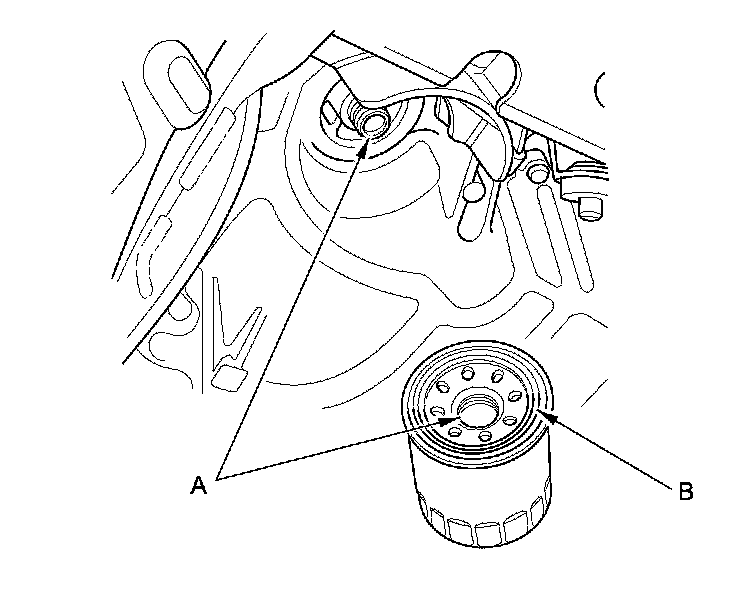 A

B