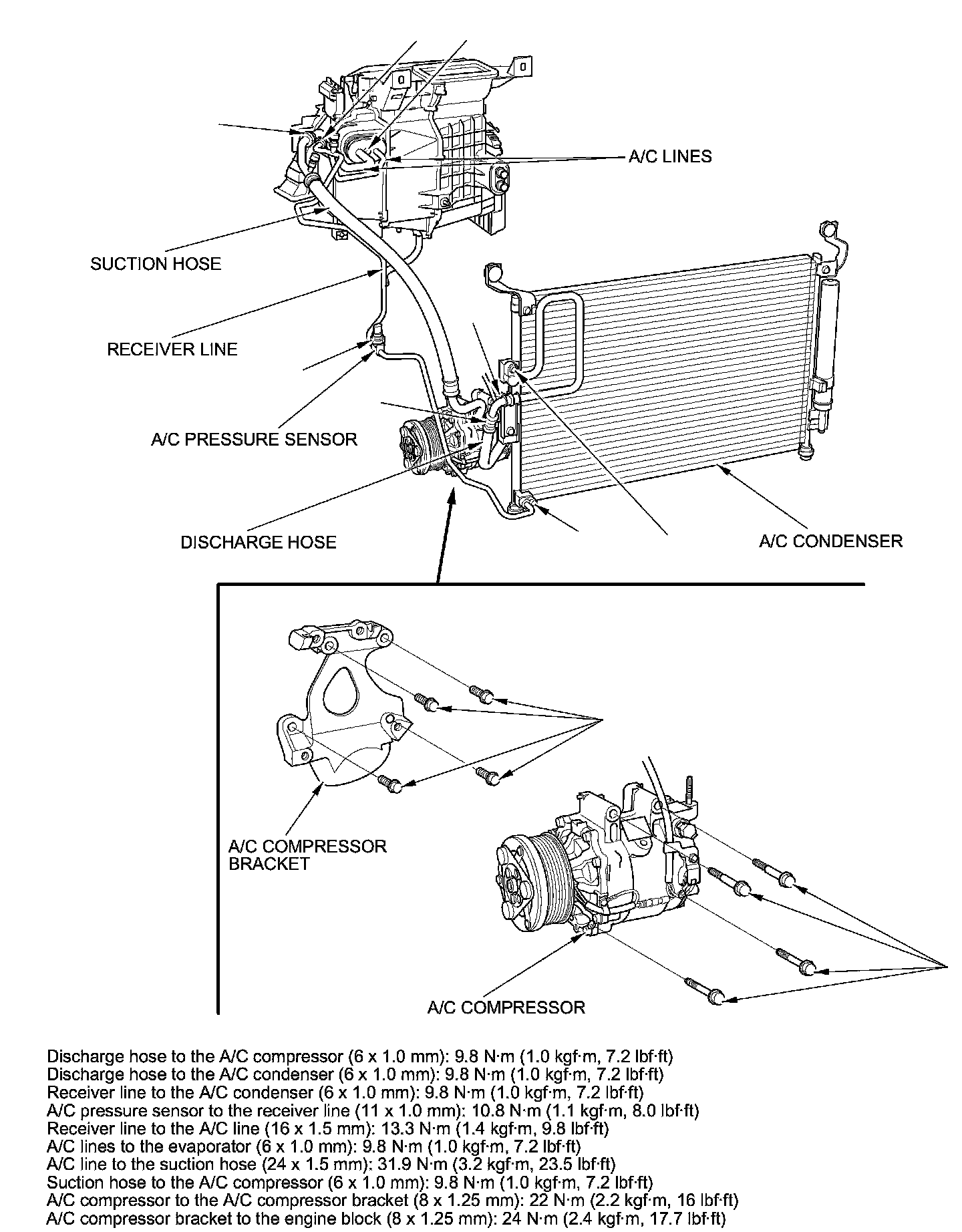 A/C LINES

SUCTION HOSE

RECEIVER LINE

A/C PRESSURE SENSOR

DISCHARGE HOSE

A/C CONDENSER

A/C COMPRESSOR BRACKET

A/C COMPRESSOR

Discharge hose to the A/C compressor (6 x 1.0 mm): 9.8 N·m (1.0 kgf·m, 7.2 lbf·ft)
Discharge hose to the A/C condenser (6 x 1.0 mm): 9.8 N·m (1.0 kgf·m, 7.2 lbf·ft)
Receiver line to the A/C condenser (6 x 1.0 mm): 9.8 N·m (1.0 kgf·m, 7.2 lbf·ft)
A/C pressure sensor to the receiver line (11 x 1.0 mm): 10.8 N·m (1.1 kgf·m, 8.0 lbf·ft)
Receiver line to the A/C line (16 x 1.5 mm): 13.3 N·m (1.4 kgf·m, 9.8 lbf·ft)
A/C lines to the evaporator (6 x 1.0 mm): 9.8 N·m (1.0 kgf·m, 7.2 lbf·ft)
A/C line to the suction hose (24 x 1.5 mm): 31.9 N·m (3.2 kgf·m, 23.5 lbf·ft)
Suction hose to the A/C compressor (6 x 1.0 mm): 9.8 N·m (1.0 kgf·m, 7.2 lbf·ft)
A/C compressor to the A/C compressor bracket (8 x 1.25 mm): 22 N·m (2.2 kgf·m, 16 lbf·ft)
A/C compressor bracket to the engine block (8 x 1.25 mm): 24 N·m (2.4 kgf·m, 17.7 lbf·ft)