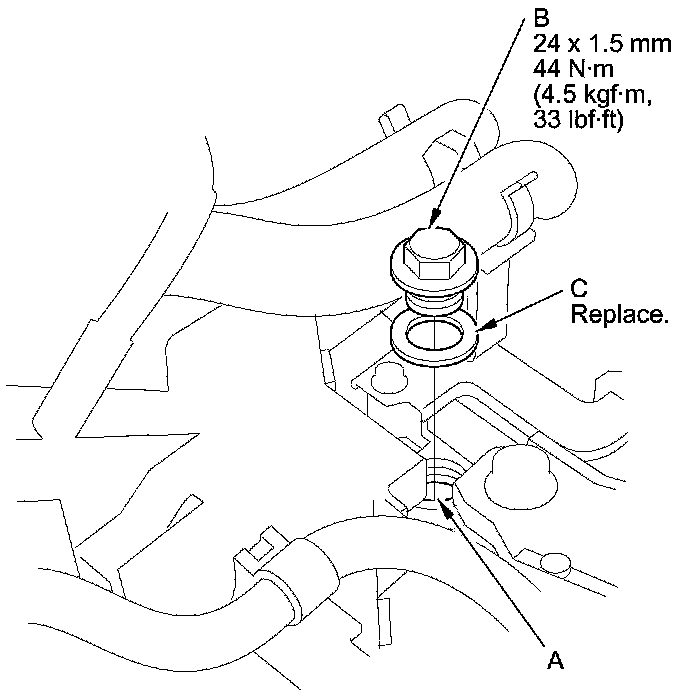 B
24 x 1.5 mm
44 N·m
(4.5 kgf·m,
33 lbf·ft)

C
Replace.

A