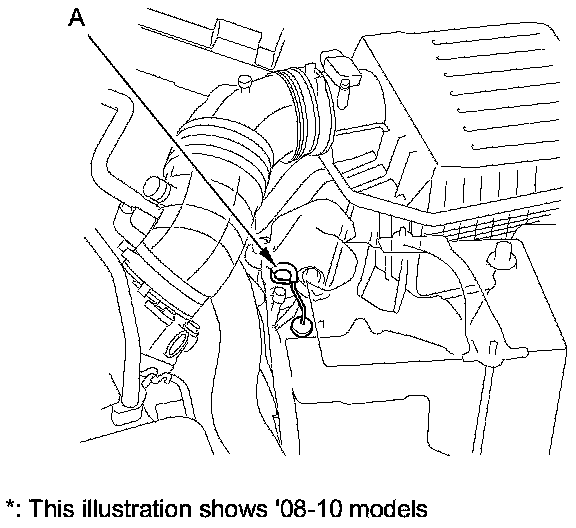 A

*: This illustration shows '08-10 models