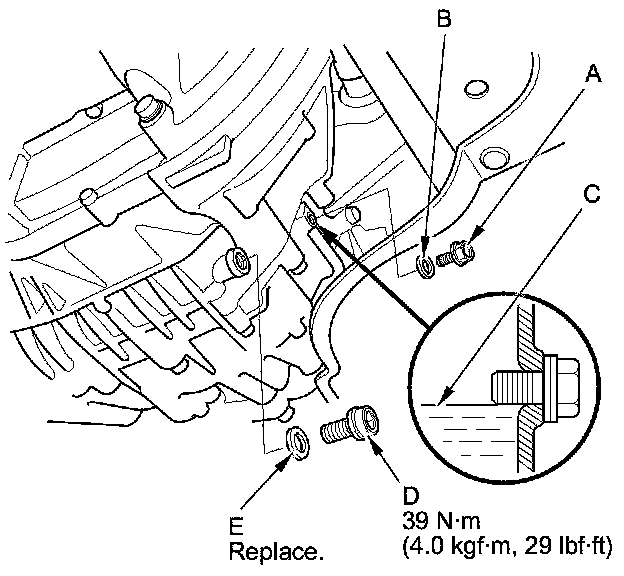 B
A
C
D
39 N·m
(4.0 kgf·m, 29 lbf·ft)
E
Replace.