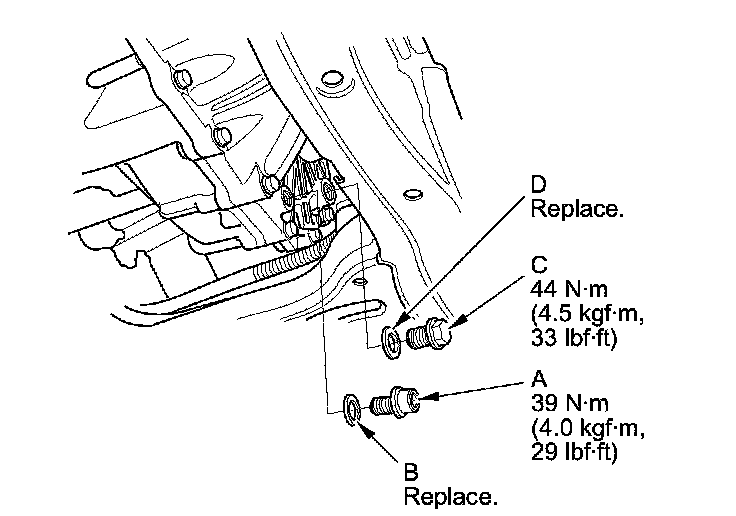 D
Replace.

C
44 N·m
(4.5 kgf·m,
33 lbf·ft)

A
39 N·m
(4.0 kgf·m,
29 lbf·ft)

B
Replace.