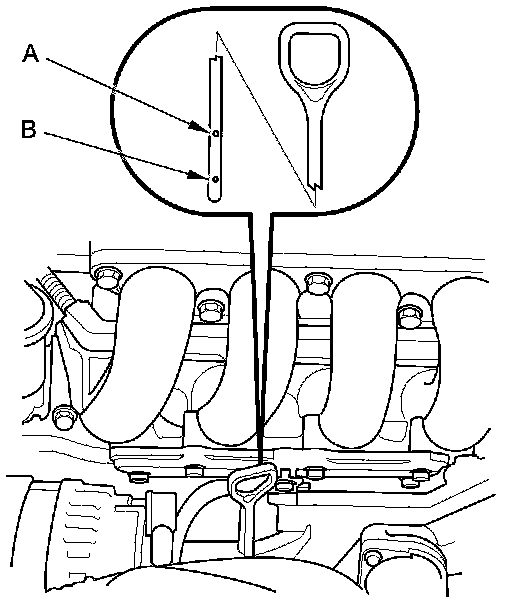 A

B