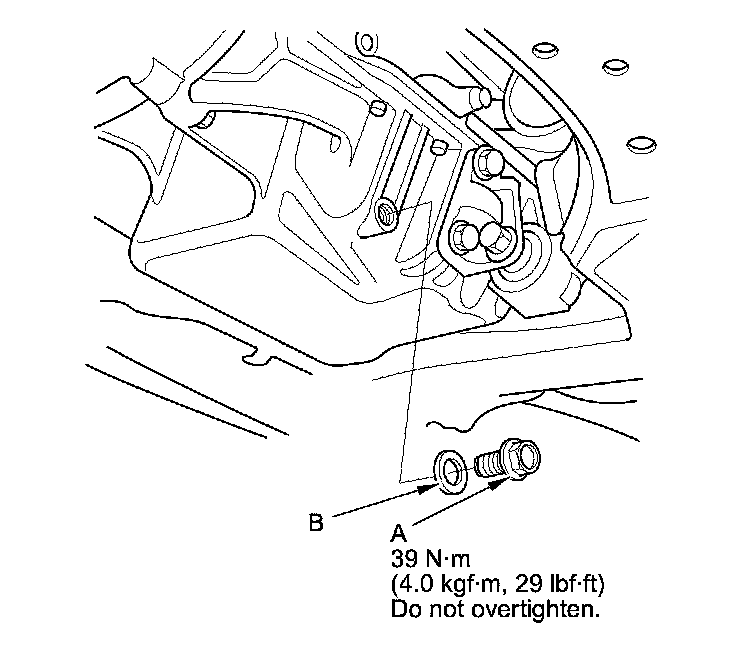 B

A
39 N·m
(4.0 kgf·m, 29 lbf·ft)
Do not overtighten.