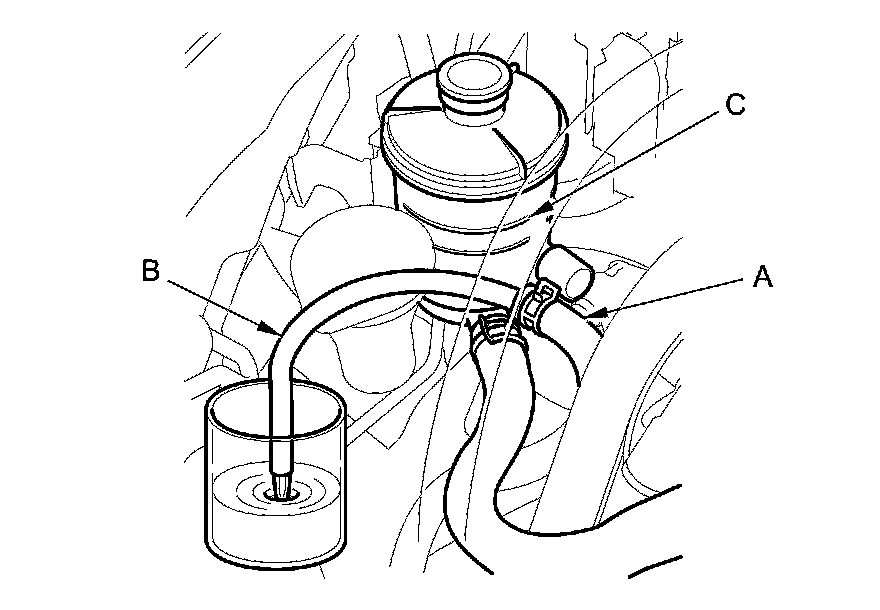 C
B
A