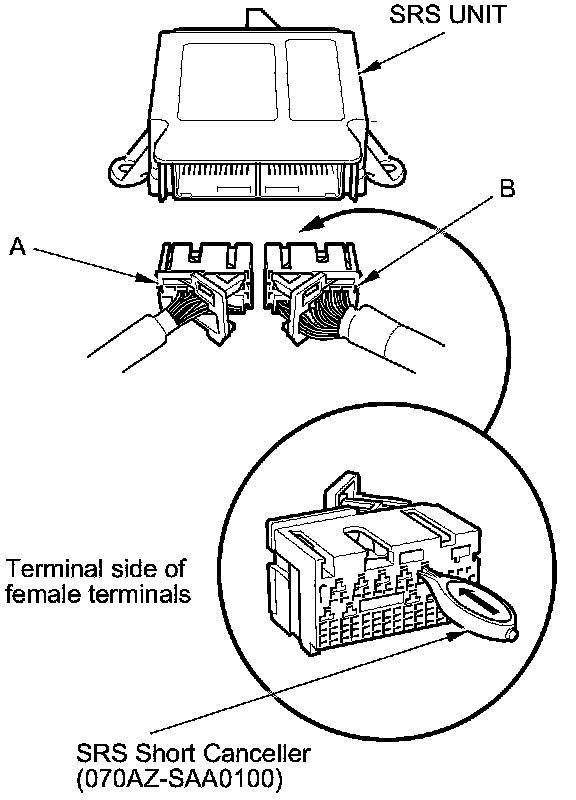 SRS UNIT

B

A

Terminal side of female terminals

SRS Short Canceller (070AZ-SAA0100)