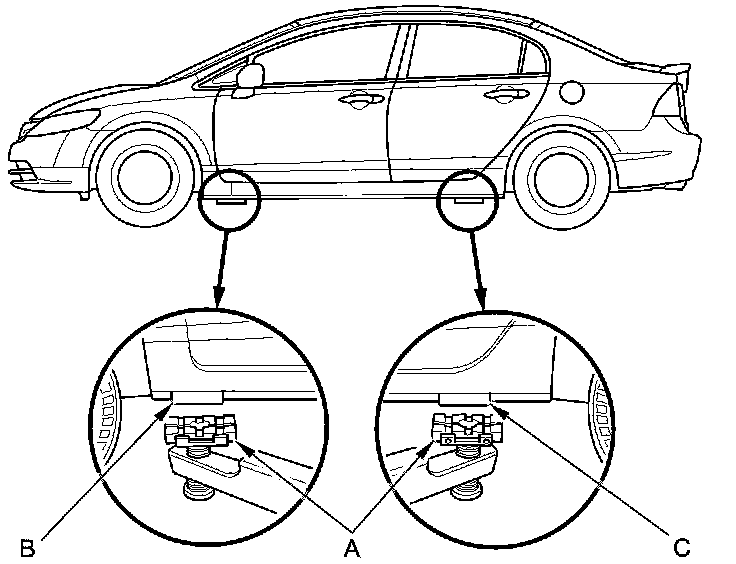 B
A
C