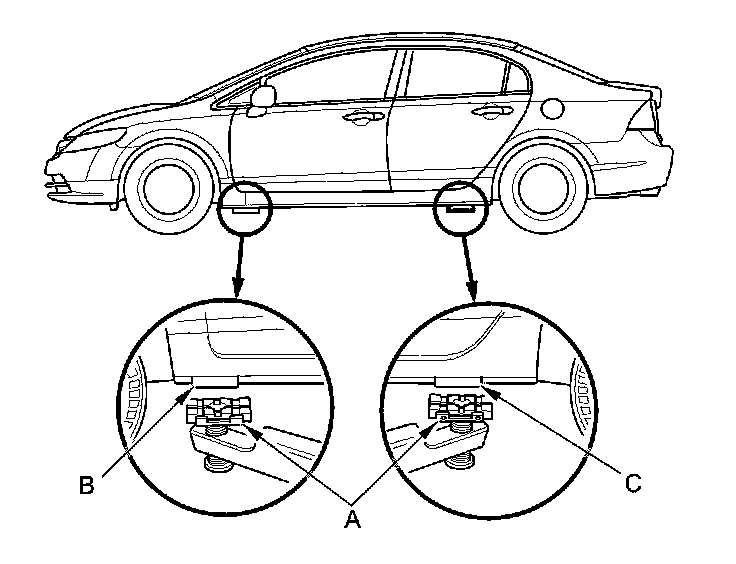 B

A

C