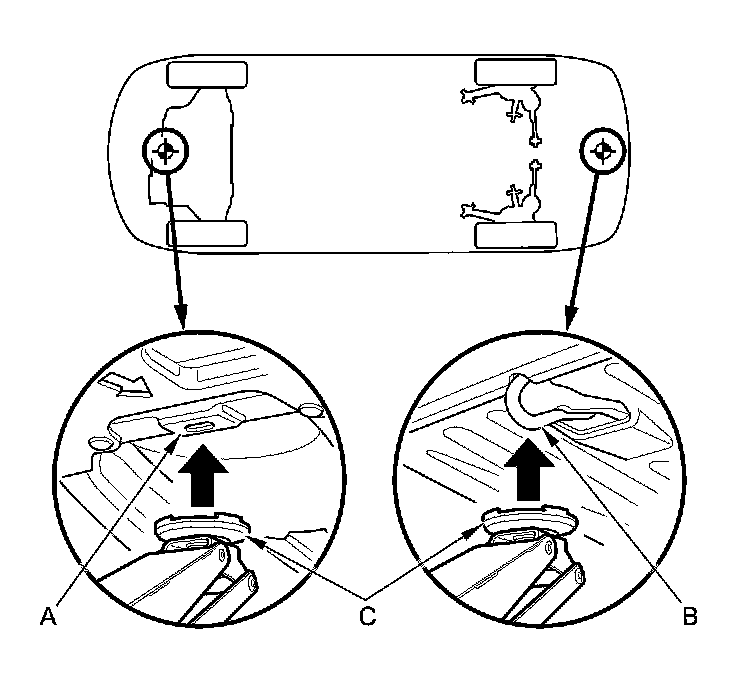 A
C
B