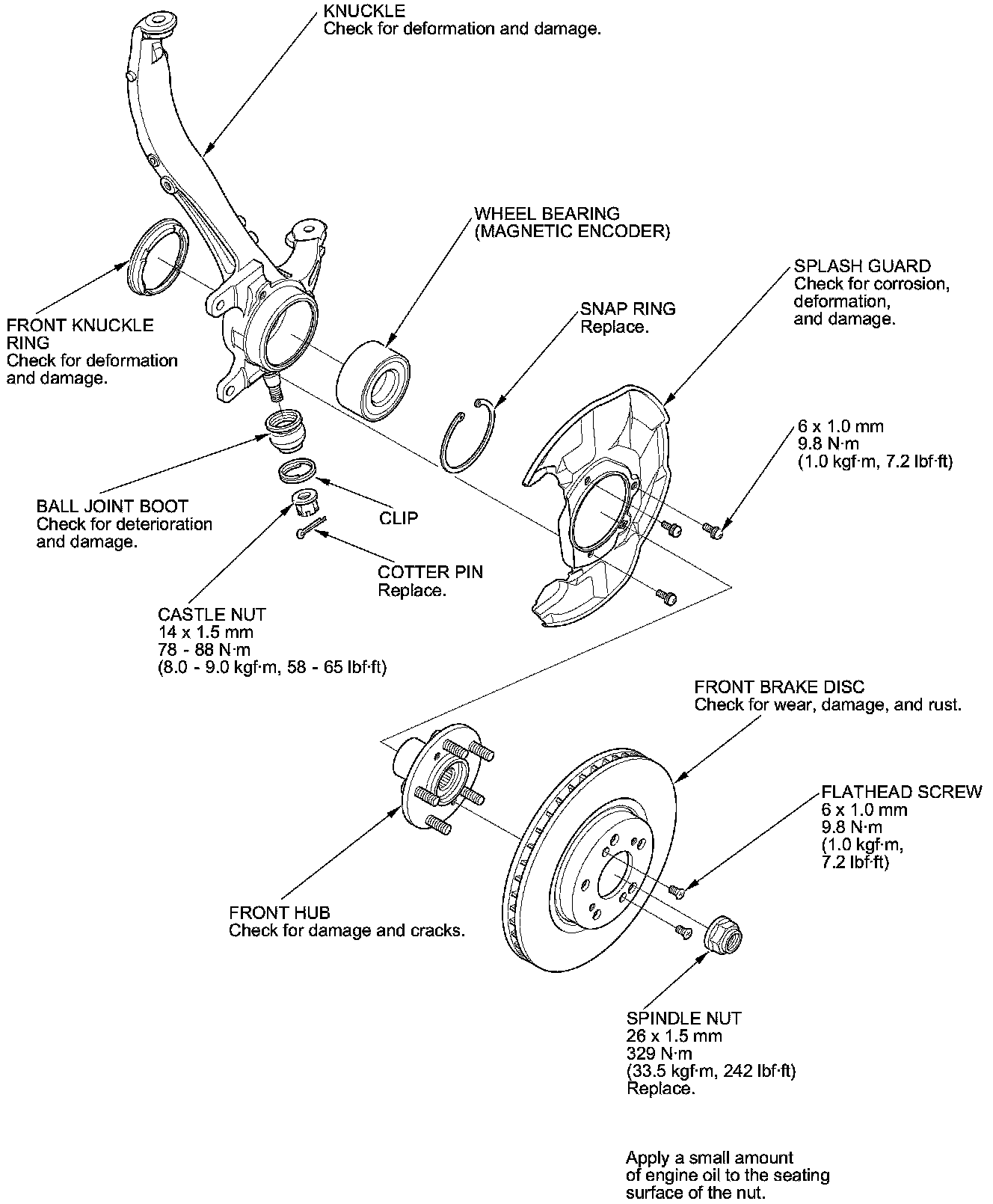 KNUCKLE
Check for deformation and damage.

WHEEL BEARING
(MAGNETIC ENCODER)

SPLASH GUARD
Check for corrosion, deformation, and damage.

SNAP RING
Replace.

FRONT KNUCKLE RING
Check for deformation and damage.

6 x 1.0 mm
9.8 N·m
(1.0 kgf·m, 7.2 lbf·ft)

BALL JOINT BOOT
Check for deterioration and damage.

CLIP

COTTER PIN
Replace.

CASTLE NUT
14 x 1.5 mm
78 - 88 N·m
(8.0 - 9.0 kgf·m, 58 - 65 lbf·ft)

FRONT BRAKE DISC
Check for wear, damage, and rust.

FLATHEAD SCREW
6 x 1.0 mm
9.8 N·m
(1.0 kgf·m,
7.2 lbf·ft)

FRONT HUB
Check for damage and cracks.

SPINDLE NUT
26 x 1.5 mm
329 N·m
(33.5 kgf·m, 242 lbf·ft)
Replace.

Apply a small amount of engine oil to the seating surface of the nut.