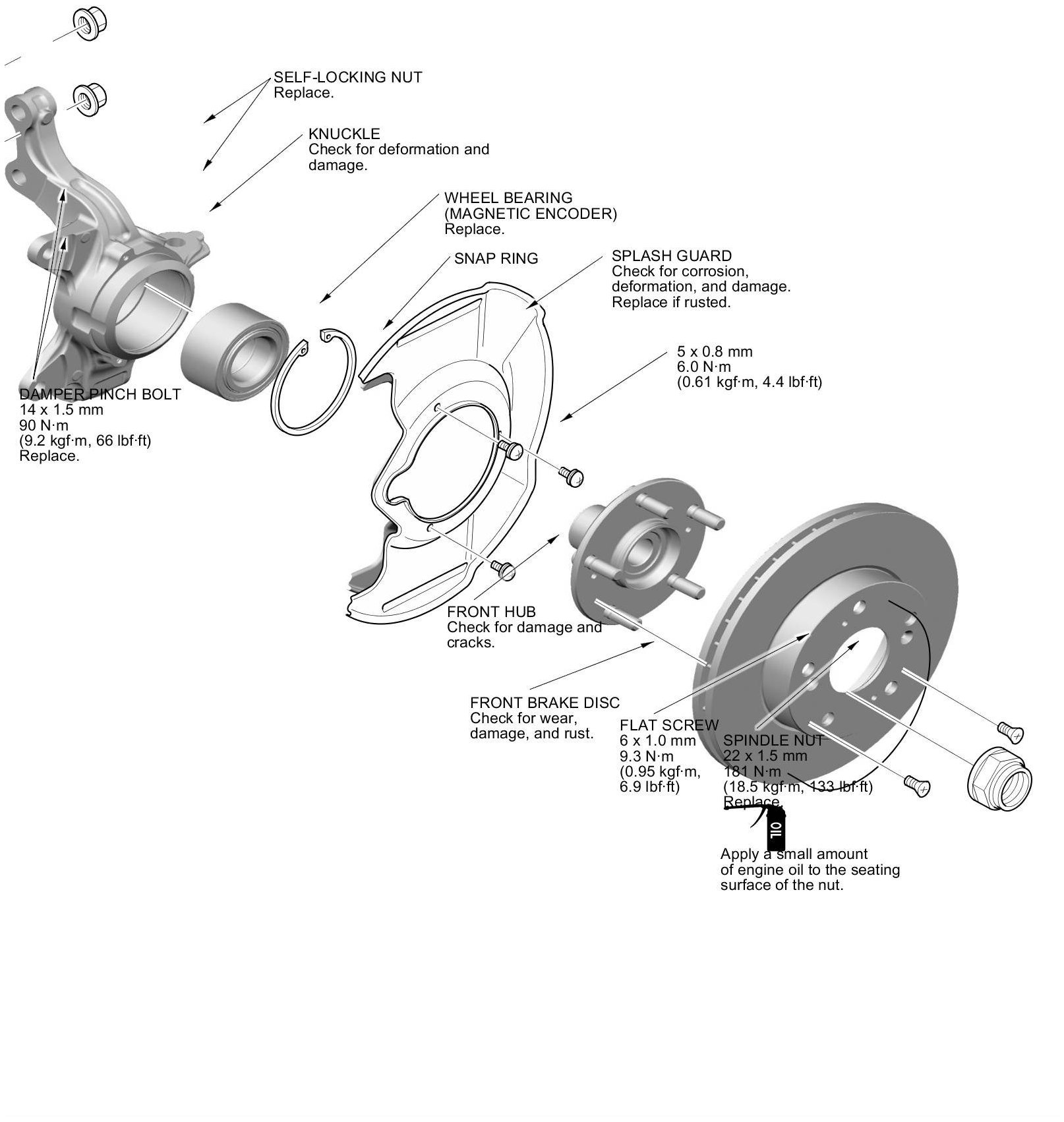 SELF-LOCKING NUT
Replace.

KNUCKLE
Check for deformation and damage.

WHEEL BEARING
(MAGNETIC ENCODER)
Replace.

SNAP RING

SPLASH GUARD
Check for corrosion, deformation, and damage.
Replace if rusted.

5 x 0.8 mm
6.0 N·m
(0.61 kgf·m, 4.4 lbf·ft)

DAMPER PINCH BOLT
14 x 1.5 mm
90 N·m
(9.2 kgf·m, 66 lbf·ft)
Replace.

FRONT HUB
Check for damage and cracks.

FRONT BRAKE DISC
Check for wear, damage, and rust.

FLAT SCREW
6 x 1.0 mm
9.3 N·m
(0.95 kgf·m,
6.9 lbf·ft)

SPINDLE NUT
22 x 1.5 mm
181 N·m
(18.5 kgf·m, 133 lbf·ft)
Replace.

OIL

Apply a small amount of engine oil to the seating surface of the nut.