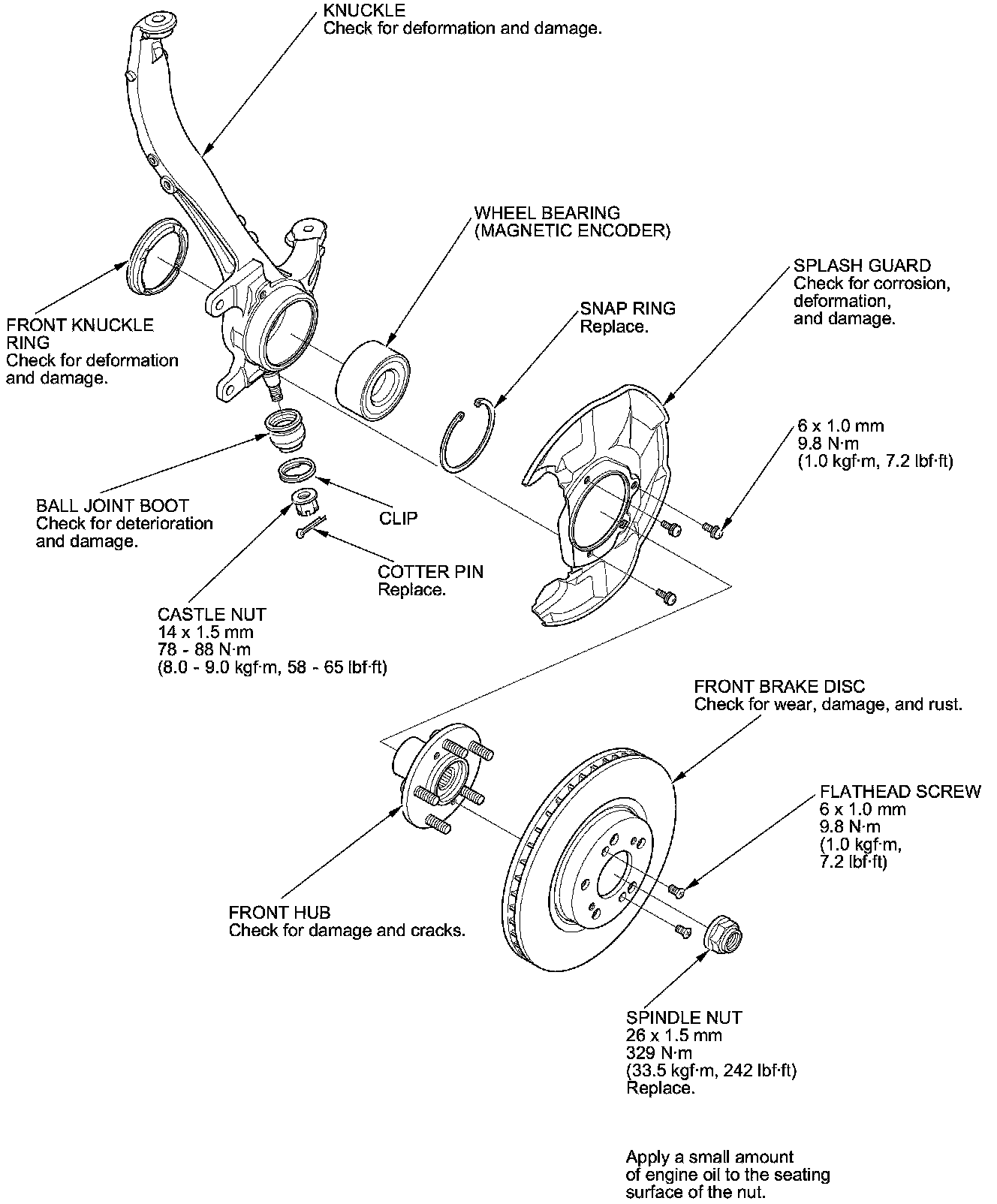 KNUCKLE
Check for deformation and damage.

WHEEL BEARING
(MAGNETIC ENCODER)

SPLASH GUARD
Check for corrosion, deformation, and damage.

SNAP RING
Replace.

FRONT KNUCKLE RING
Check for deformation and damage.

6 x 1.0 mm
9.8 N·m
(1.0 kgf·m, 7.2 lbf·ft)

BALL JOINT BOOT
Check for deterioration and damage.

CLIP

COTTER PIN
Replace.

CASTLE NUT
14 x 1.5 mm
78 - 88 N·m
(8.0 - 9.0 kgf·m, 58 - 65 lbf·ft)

FRONT BRAKE DISC
Check for wear, damage, and rust.

FLATHEAD SCREW
6 x 1.0 mm
9.8 N·m
(1.0 kgf·m, 7.2 lbf·ft)

FRONT HUB
Check for damage and cracks.

SPINDLE NUT
26 x 1.5 mm
329 N·m
(33.5 kgf·m, 242 lbf·ft)
Replace.

Apply a small amount of engine oil to the seating surface of the nut.