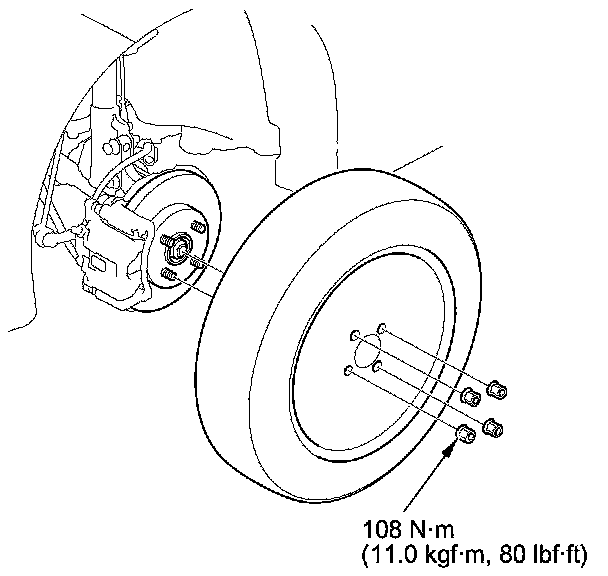 108 N·m
(11.0 kgf·m, 80 lbf·ft)