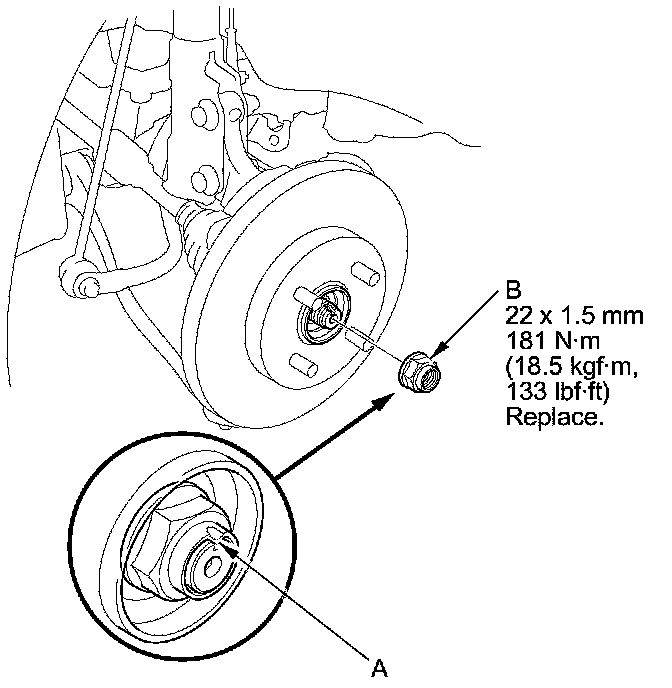 B
22 x 1.5 mm
181 N·m
(18.5 kgf·m,
133 lbf·ft)
Replace.

A