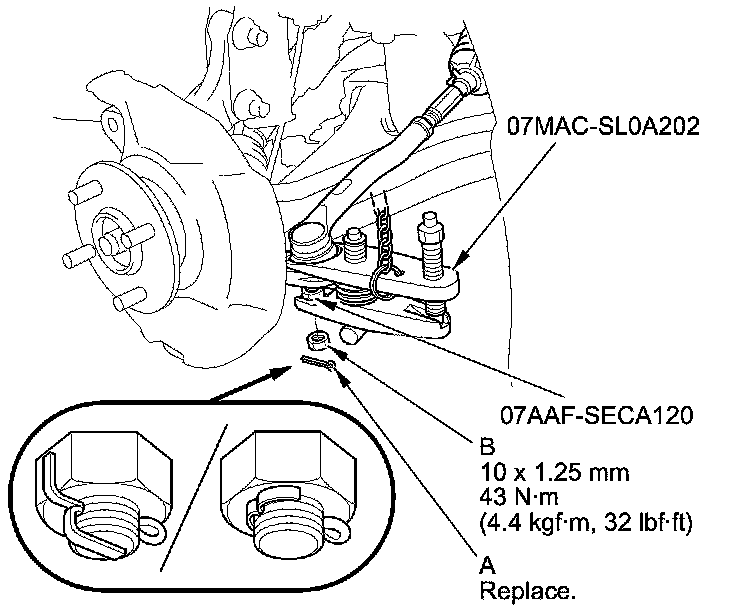 07MAC-SL0A202

07AAF-SECA120

B
10 x 1.25 mm
43 N·m
(4.4 kgf·m, 32 lbf·ft)

A
Replace.