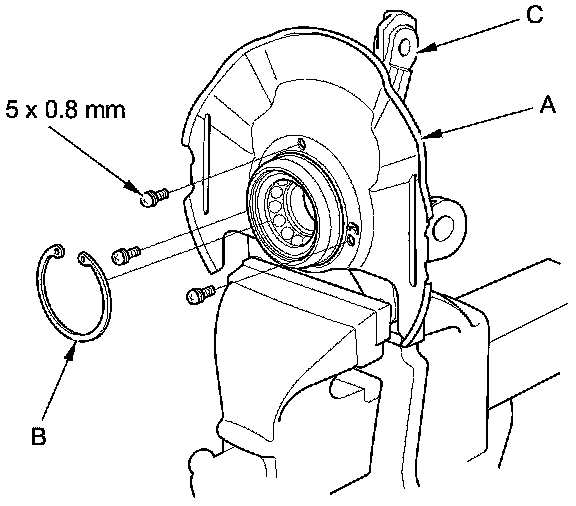 C

5 x 0.8 mm

A

B