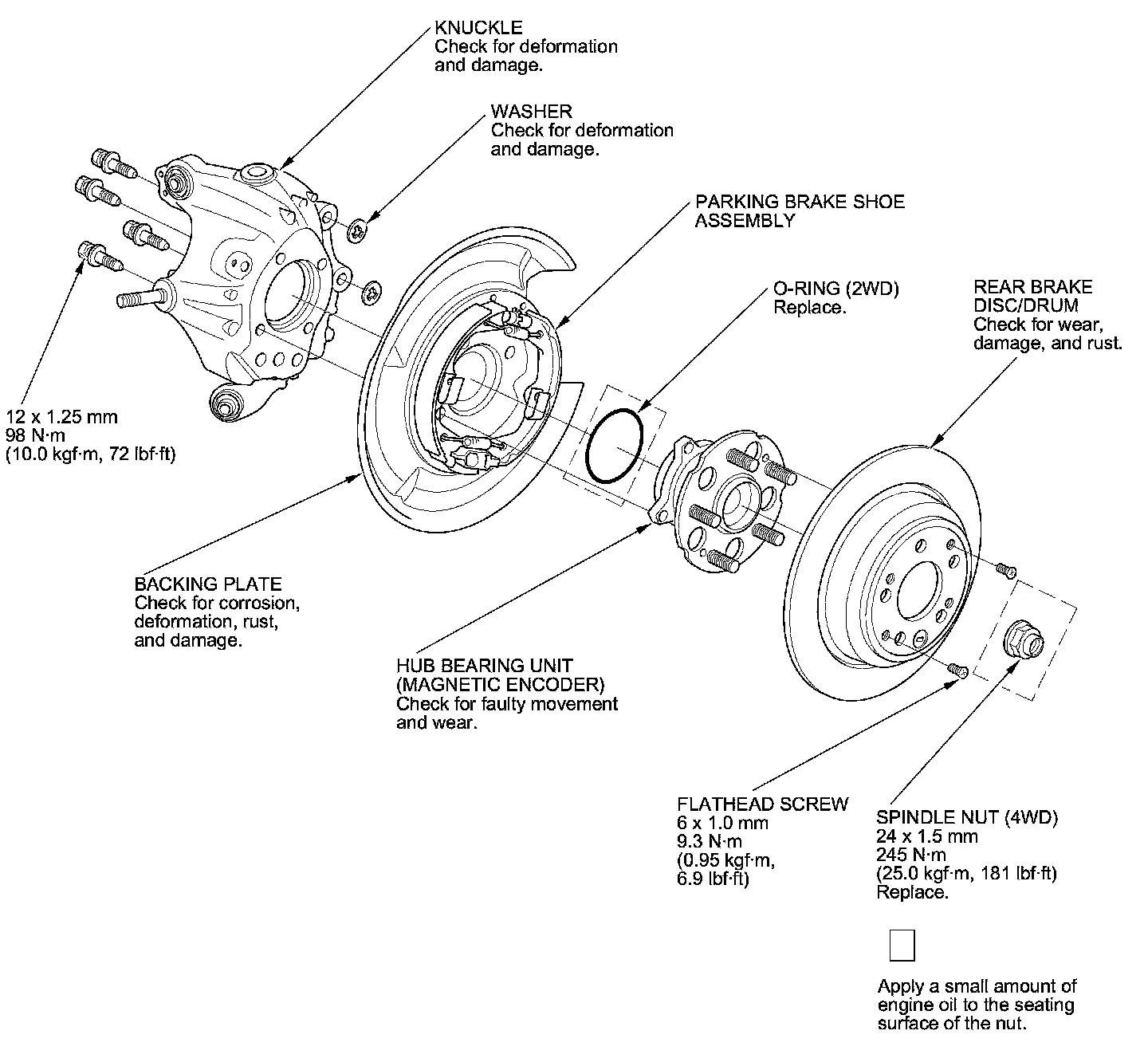 KNUCKLE
Check for deformation and damage.

WASHER
Check for deformation and damage.

PARKING BRAKE SHOE ASSEMBLY

O-RING (2WD)
Replace.

REAR BRAKE DISC/DRUM
Check for wear, damage, and rust.

12 x 1.25 mm
98 N·m
(10.0 kgf·m, 72 lbf·ft)

BACKING PLATE
Check for corrosion, deformation, rust, and damage.

HUB BEARING UNIT (MAGNETIC ENCODER)
Check for faulty movement and wear.

FLATHEAD SCREW
6 x 1.0 mm
9.3 N·m
(0.95 kgf·m, 6.9 lbf·ft)

SPINDLE NUT (4WD)
24 x 1.5 mm
245 N·m
(25.0 kgf·m, 181 lbf·ft)
Replace.

Apply a small amount of engine oil to the seating surface of the nut.