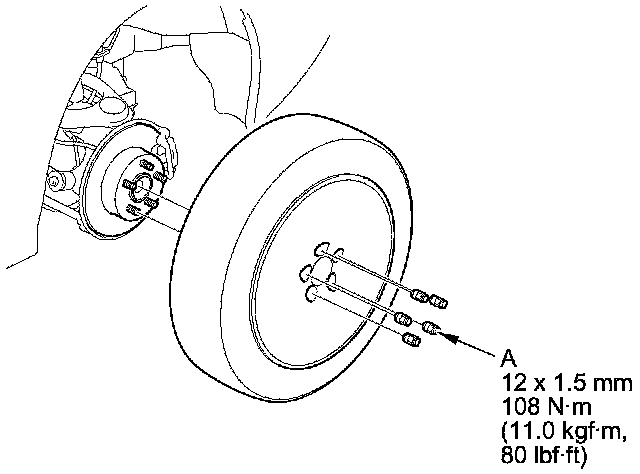 A
12 x 1.5 mm
108 N·m
(11.0 kgf·m,
80 lbf·ft)