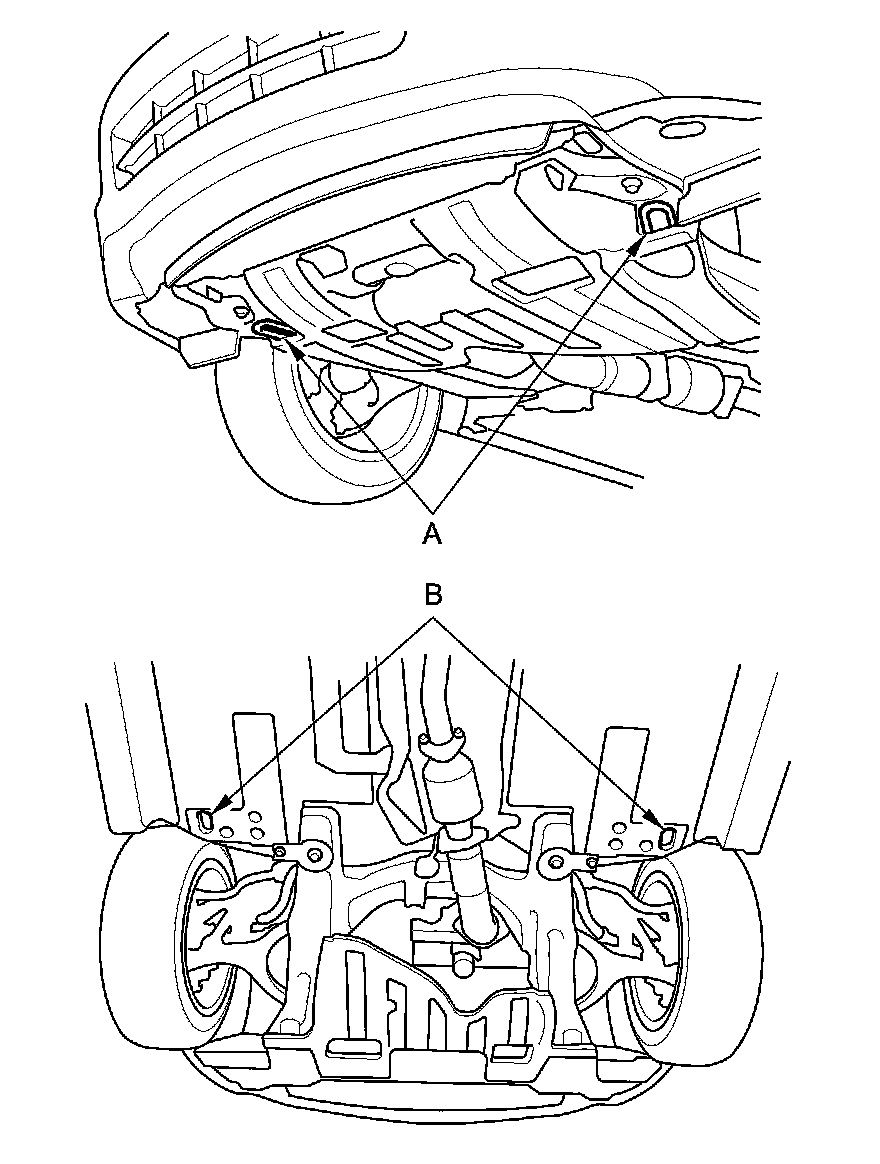 A

B