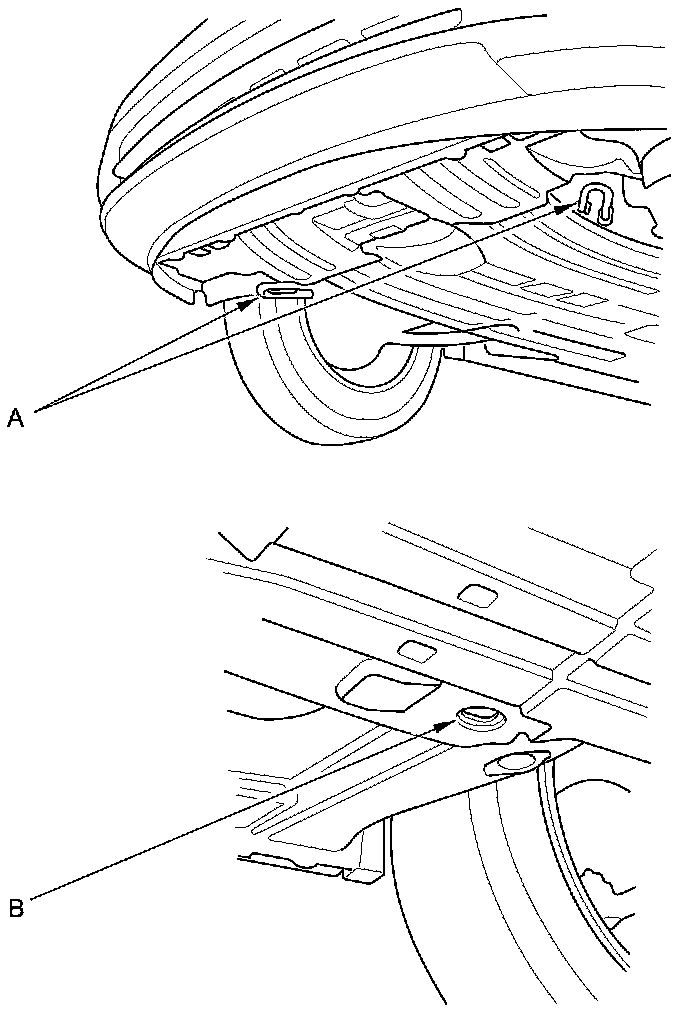 A

B