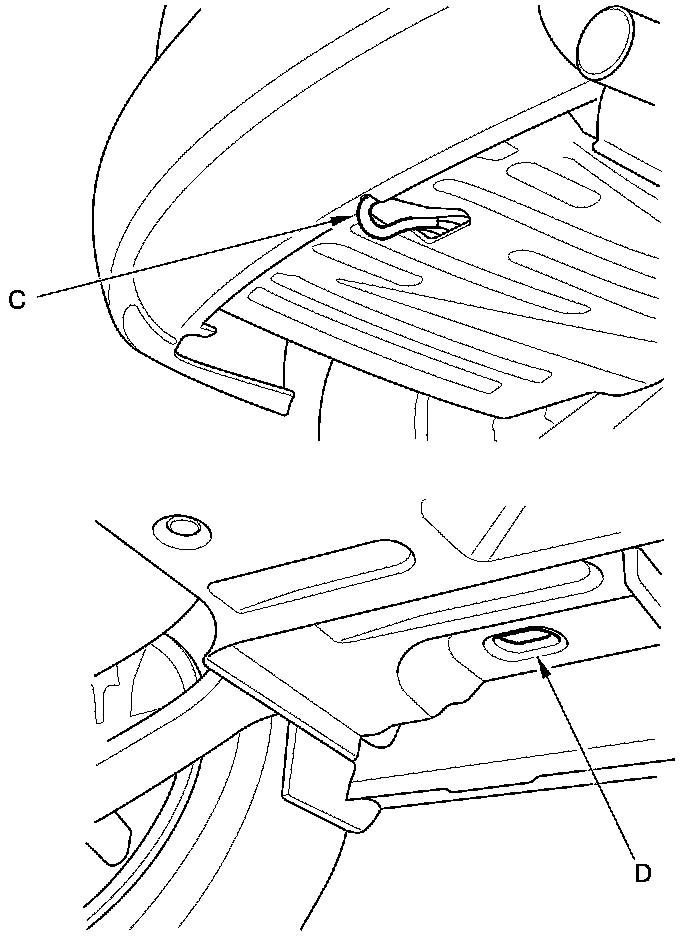 C

D