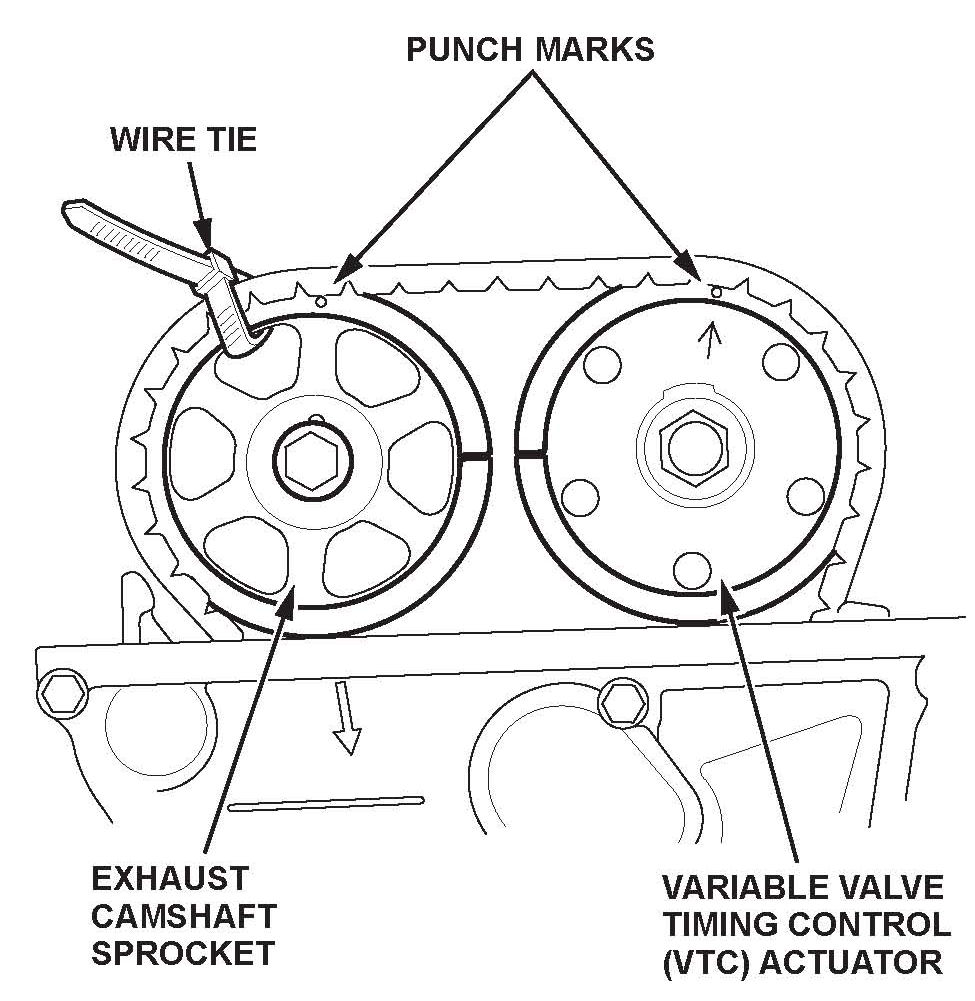 PUNCH MARKS

WIRE TIE

EXHAUST CAMSHAFT SPROCKET

VARIABLE VALVE TIMING CONTROL (VTC) ACTUATOR