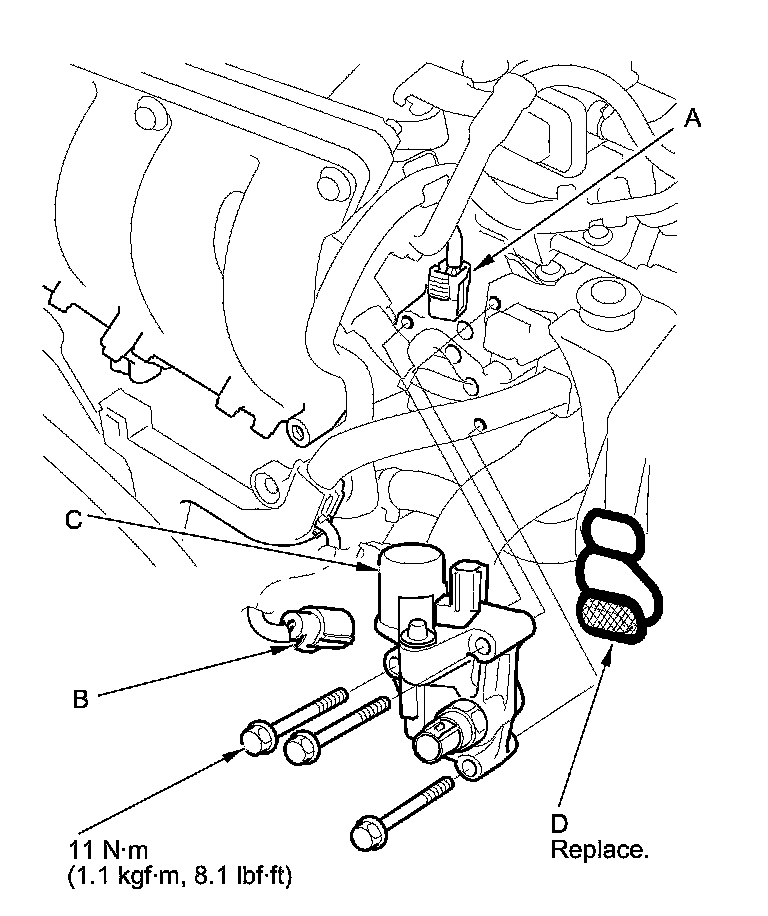 A

C

B

11 N·m
(1.1 kgf·m, 8.1 lbf·ft)

D
Replace.