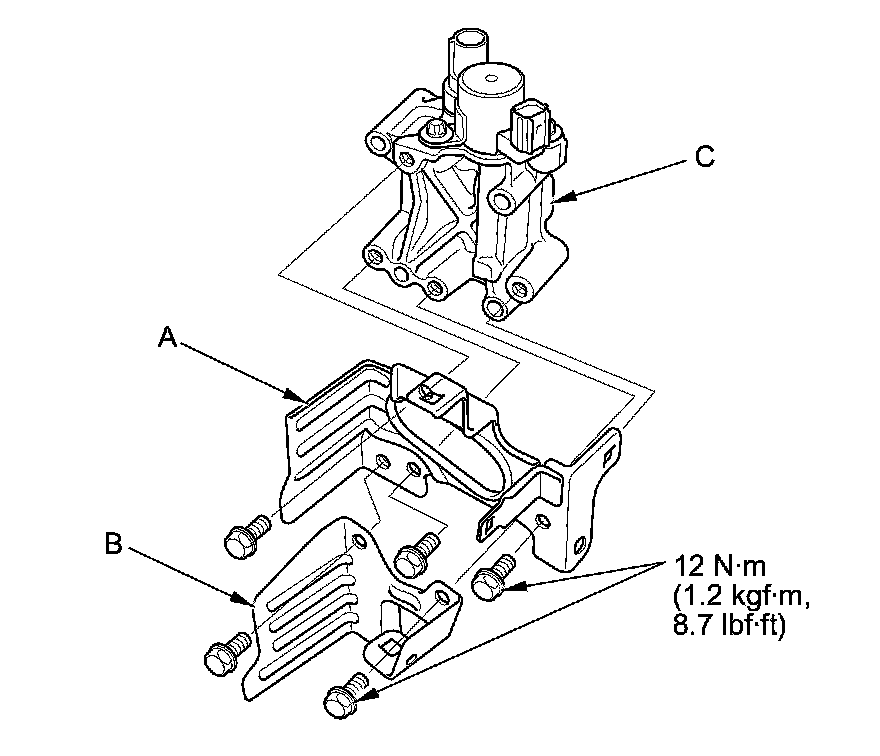 C

A

B

12 N·m
(1.2 kgf·m,
8.7 lbf·ft)