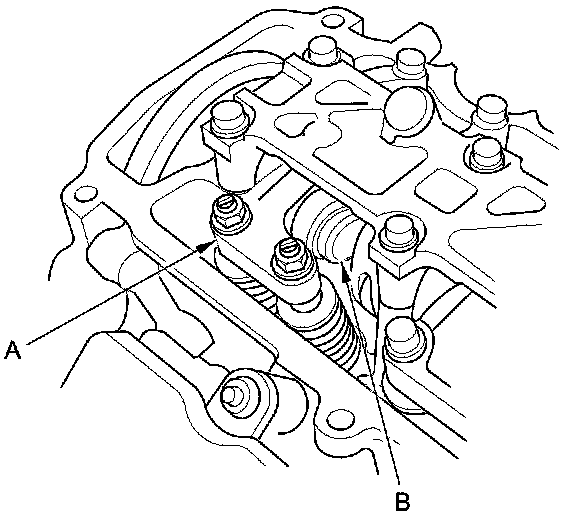 A

B