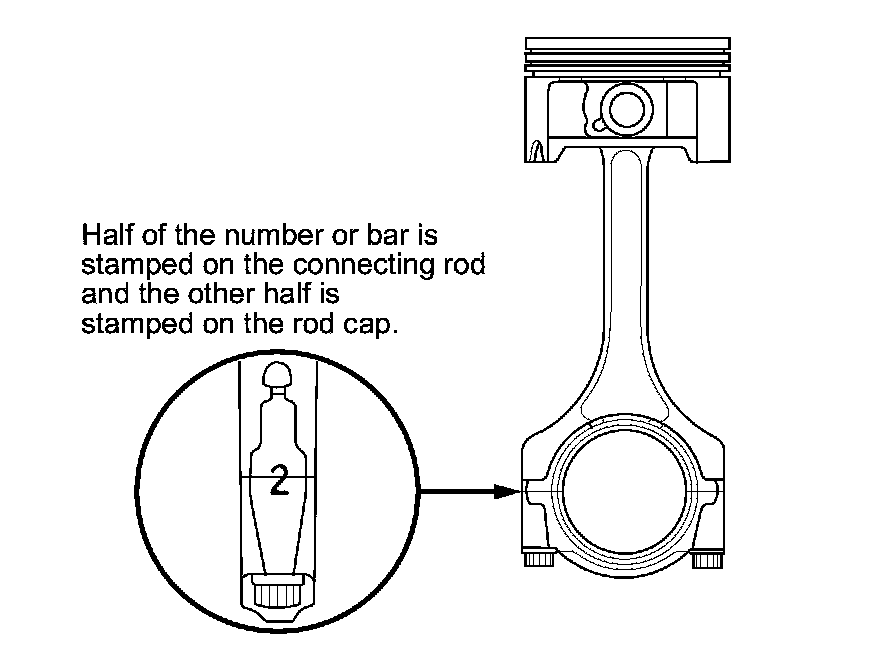 Half of the number or bar is stamped on the connecting rod and the other half is stamped on the rod cap.

2