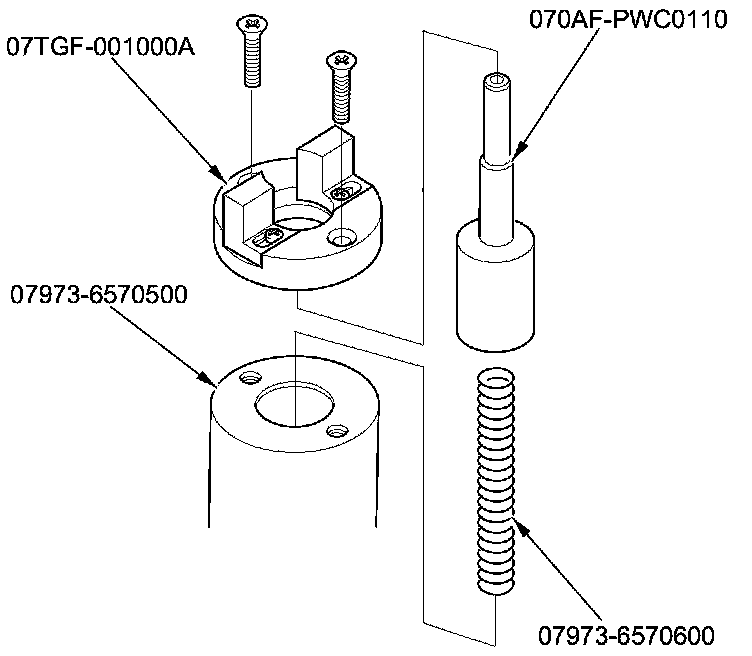 07TGF-001000A

070AF-PWC0110

07973-6570500

07973-6570600