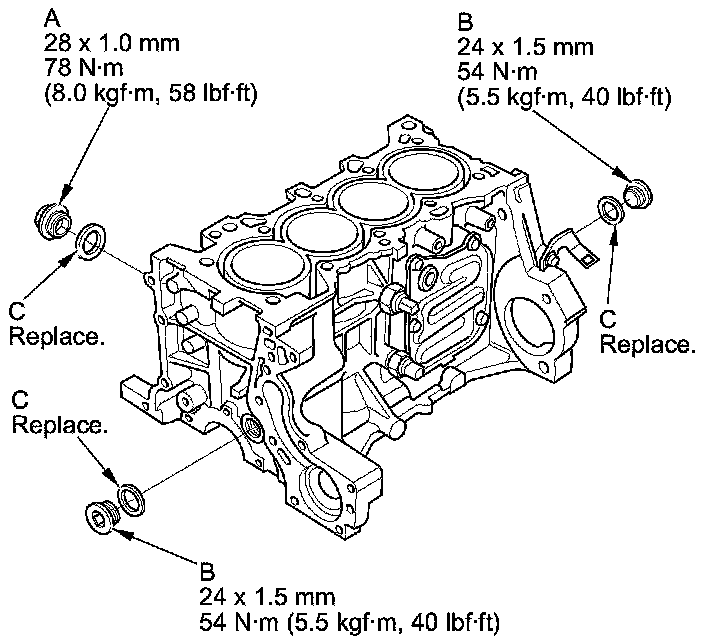 A
28 x 1.0 mm
78 N·m
(8.0 kgf·m, 58 lbf·ft)

B
24 x 1.5 mm
54 N·m
(5.5 kgf·m, 40 lbf·ft)

C
Replace.

C
Replace.

C
Replace.

B
24 x 1.5 mm
54 N·m (5.5 kgf·m, 40 lbf·ft)