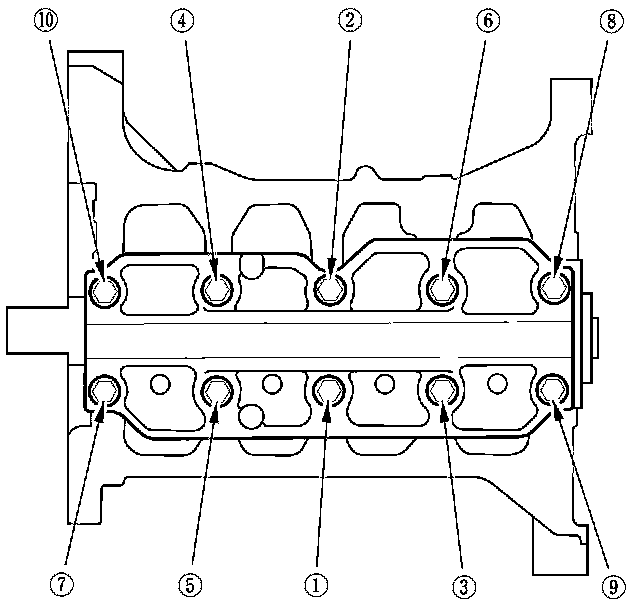 ⑩ ④ ② ⑥ ⑧

⑦ ⑤ ① ③ ⑨