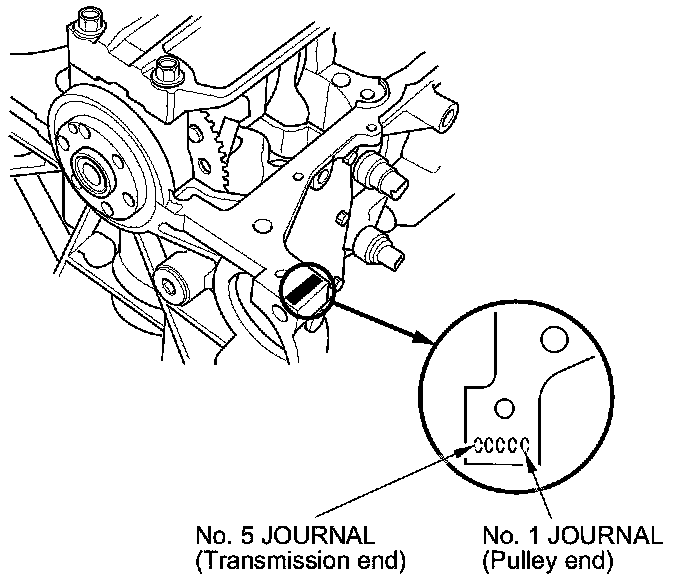 CCCCC

No. 5 JOURNAL
(Transmission end)

No. 1 JOURNAL
(Pulley end)