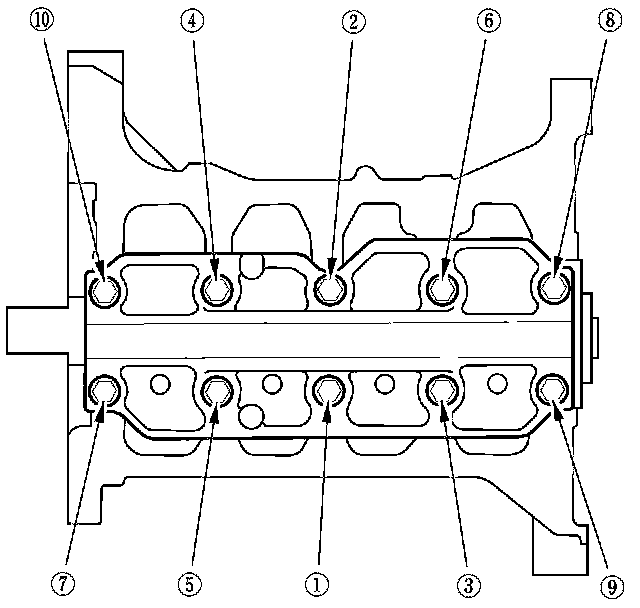 ⑩ ④ ② ⑥ ⑧

⑦ ⑤ ① ③ ⑨