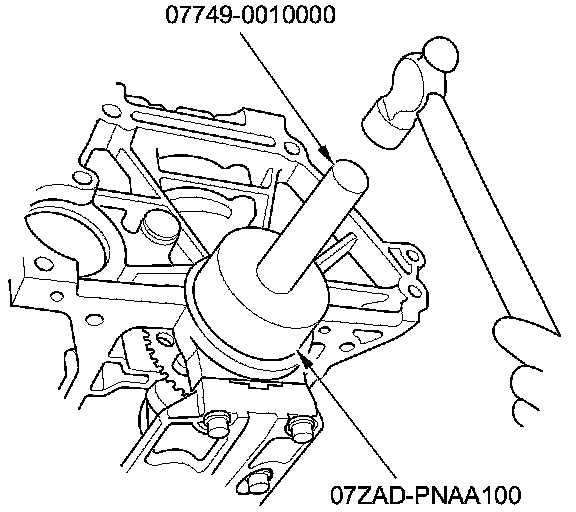 07749-0010000

07ZAD-PNAA100