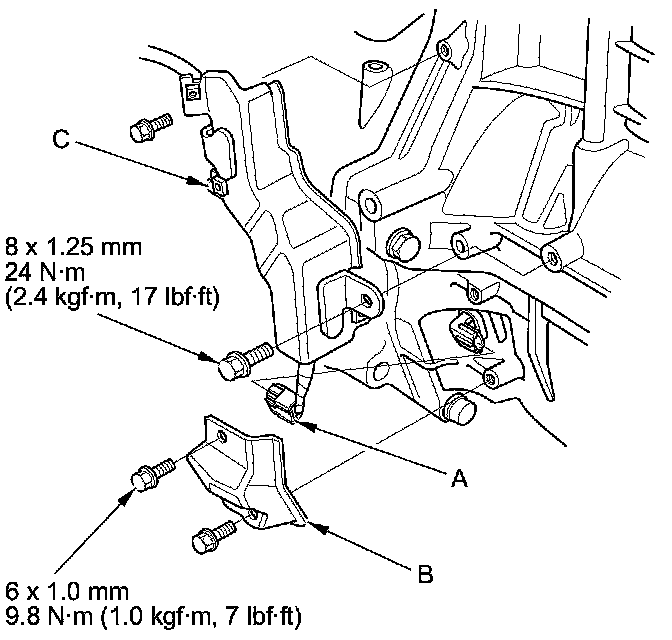 C

8 x 1.25 mm
24 N·m
(2.4 kgf·m, 17 lbf·ft)

A

B

6 x 1.0 mm
9.8 N·m (1.0 kgf·m, 7 lbf·ft)