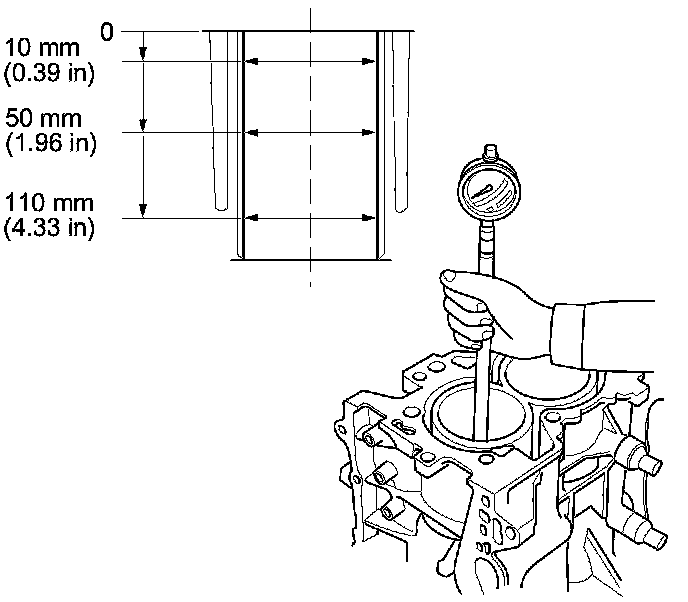 0

10 mm
(0.39 in)

50 mm
(1.96 in)

110 mm
(4.33 in)