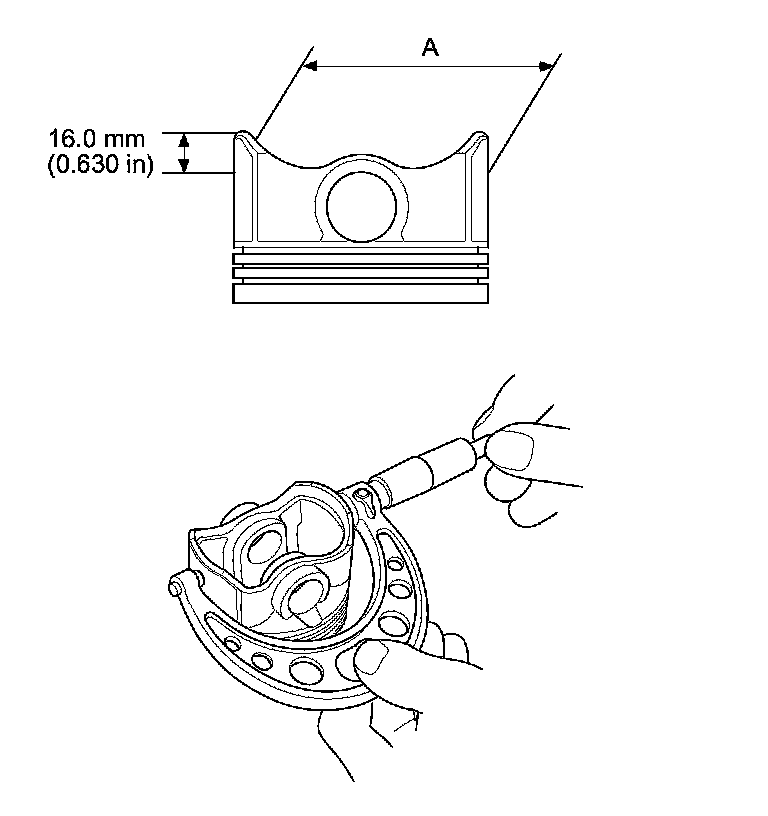 A

16.0 mm
(0.630 in)