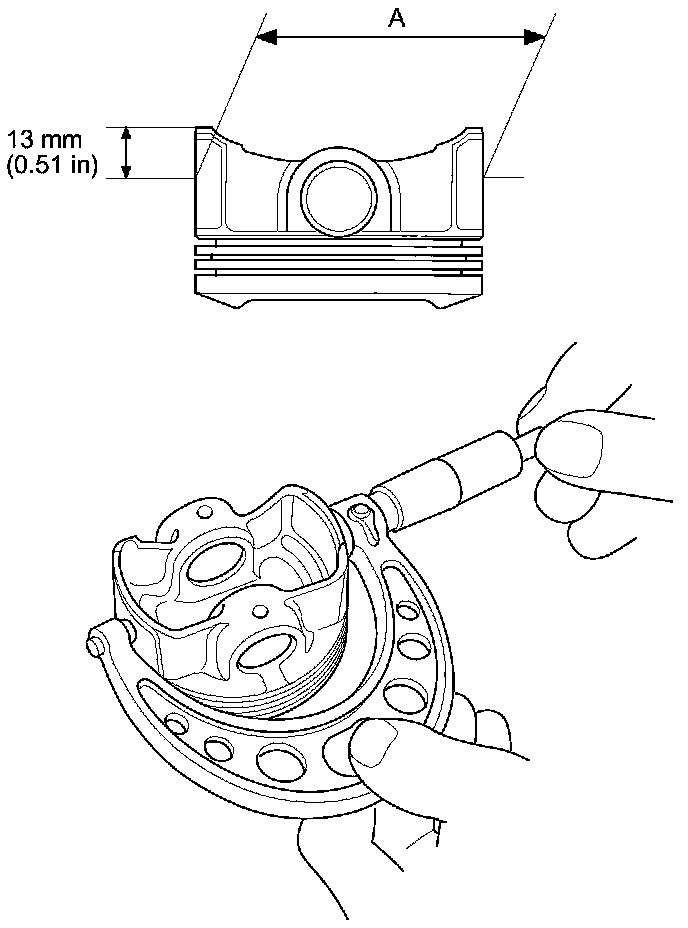 A

13 mm
(0.51 in)