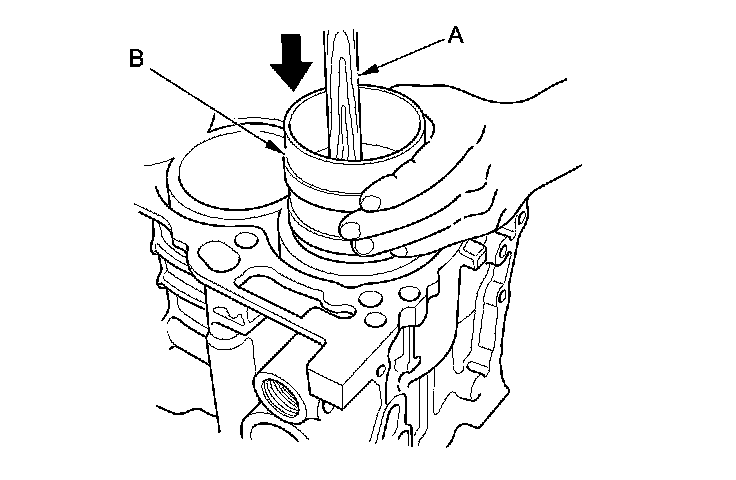 B
A