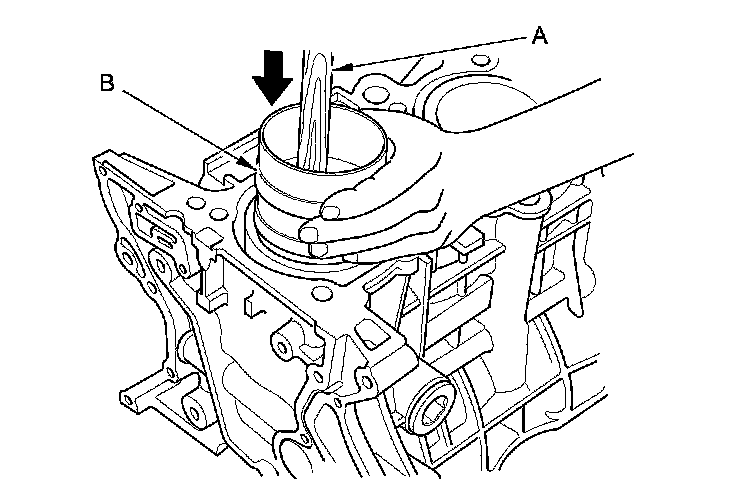 A
B