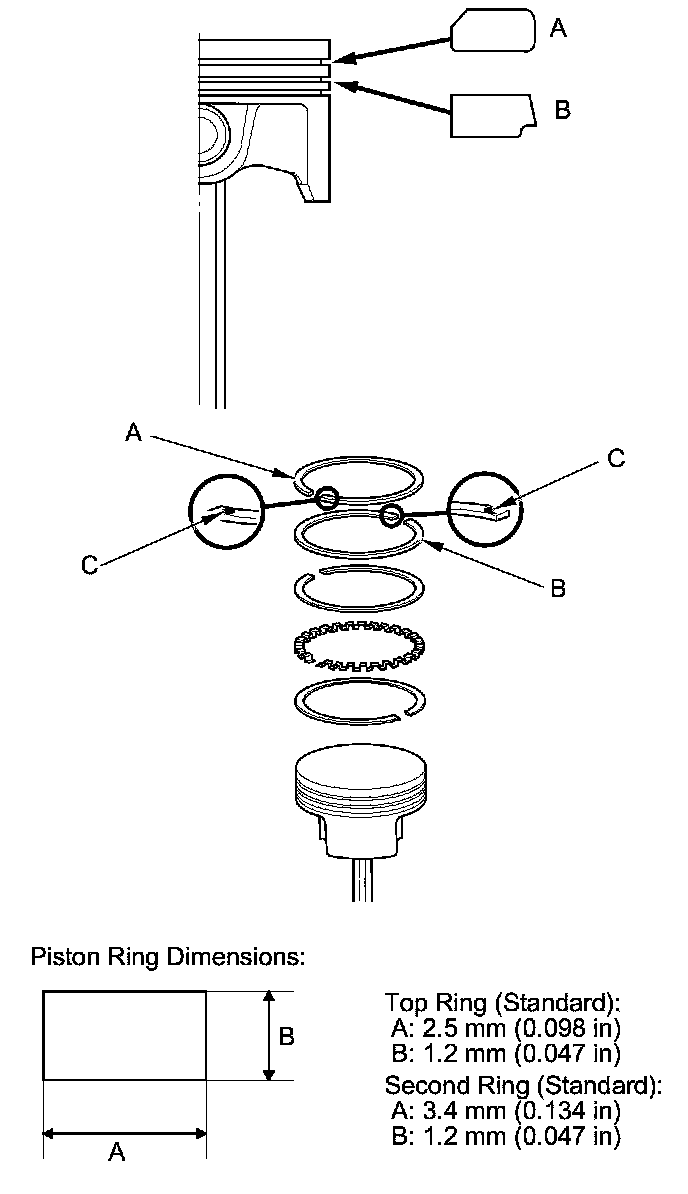 A

B

A

C

C

B

Piston Ring Dimensions:

B

A

Top Ring (Standard):
A: 2.5 mm (0.098 in)
B: 1.2 mm (0.047 in)

Second Ring (Standard):
A: 3.4 mm (0.134 in)
B: 1.2 mm (0.047 in)