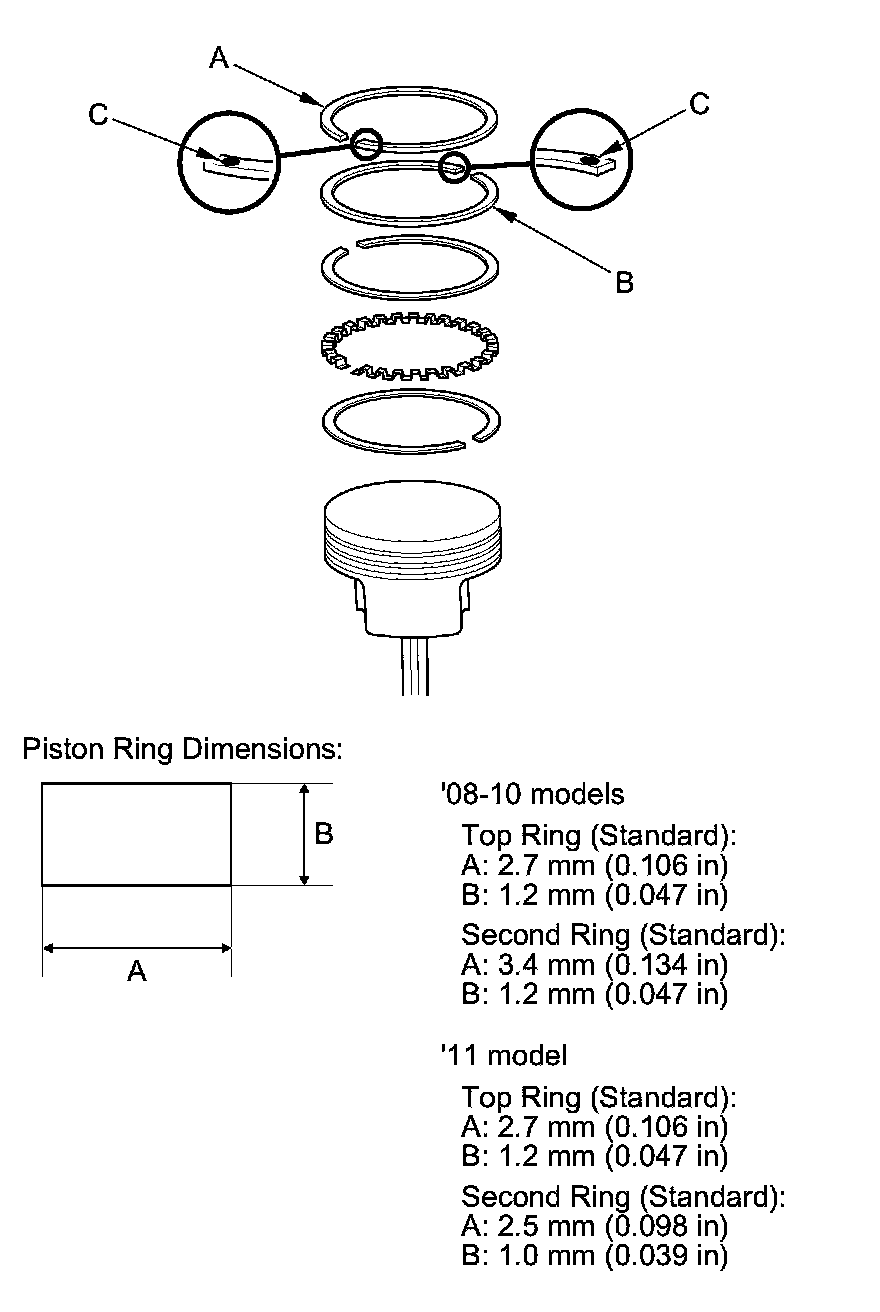 A

C

C

B

Piston Ring Dimensions:

B

A

'08-10 models

Top Ring (Standard):
A: 2.7 mm (0.106 in)
B: 1.2 mm (0.047 in)

Second Ring (Standard):
A: 3.4 mm (0.134 in)
B: 1.2 mm (0.047 in)

'11 model

Top Ring (Standard):
A: 2.7 mm (0.106 in)
B: 1.2 mm (0.047 in)

Second Ring (Standard):
A: 2.5 mm (0.098 in)
B: 1.0 mm (0.039 in)