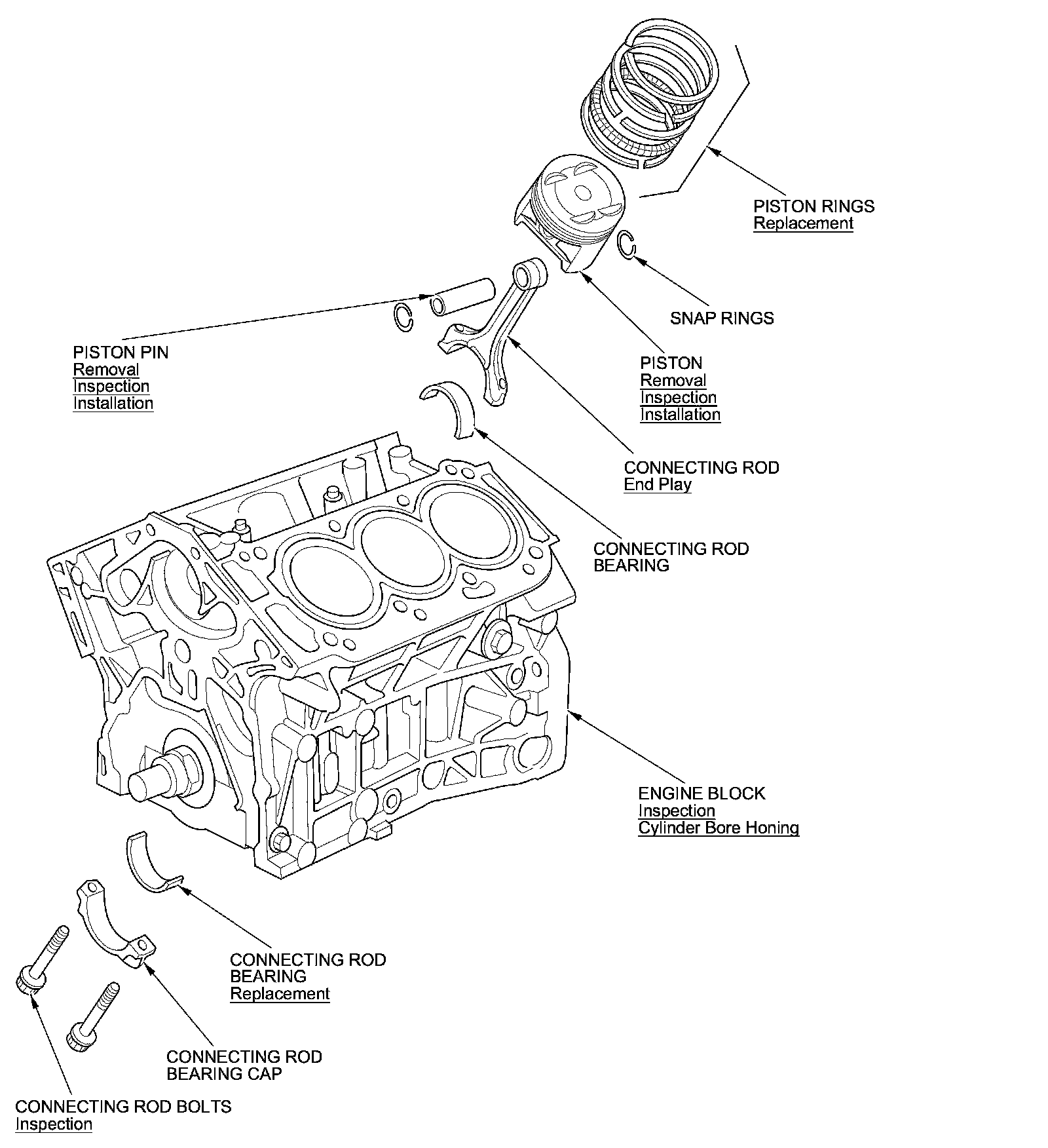 PISTON RINGS
Replacement

SNAP RINGS

PISTON PIN
Removal
Inspection
Installation

PISTON
Removal
Inspection
Installation

CONNECTING ROD
End Play

CONNECTING ROD
BEARING

ENGINE BLOCK
Inspection
Cylinder Bore Honing

CONNECTING ROD
BEARING
Replacement

CONNECTING ROD
BEARING CAP

CONNECTING ROD BOLTS
Inspection