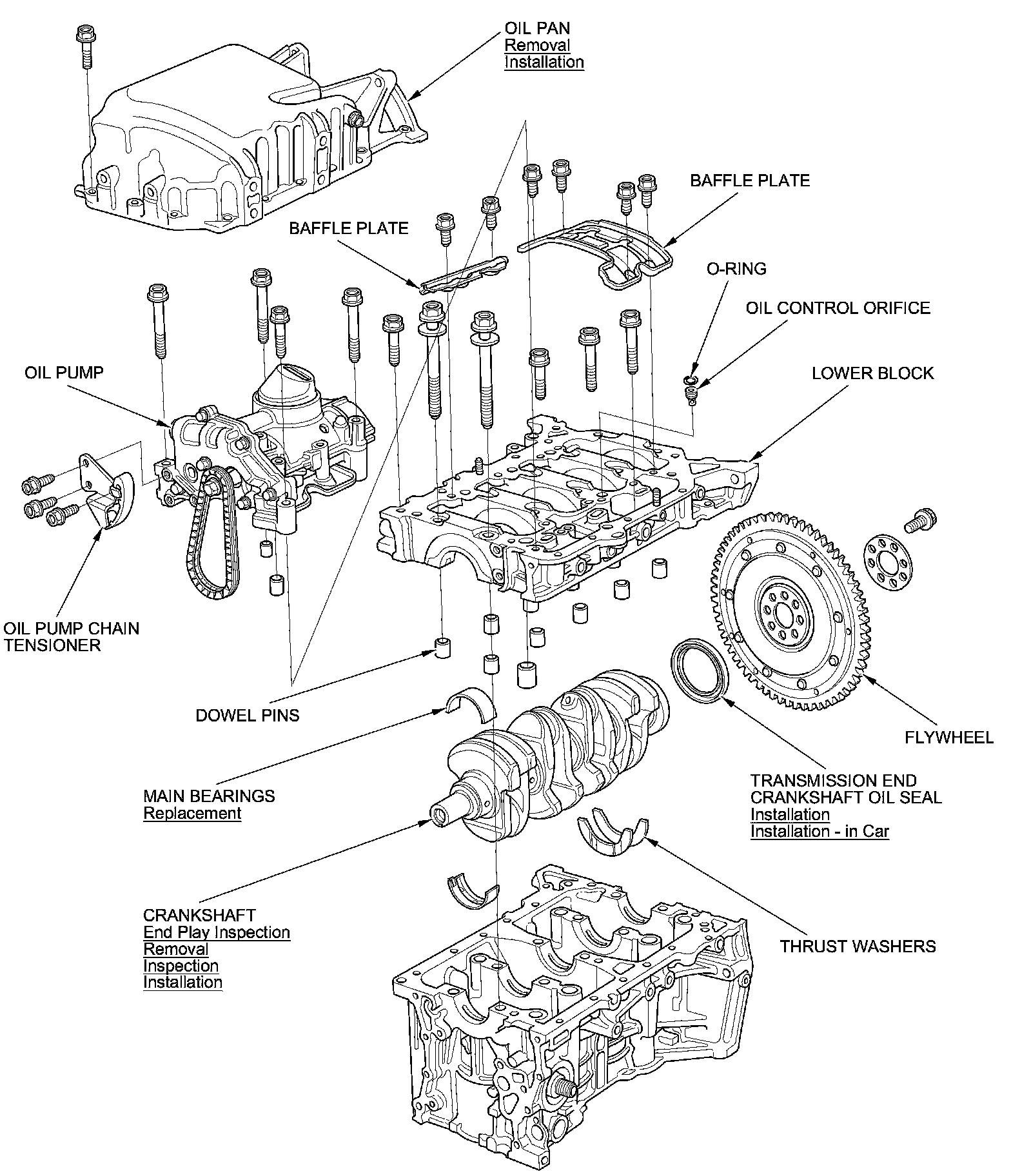 OIL PAN
Removal
Installation

BAFFLE PLATE

BAFFLE PLATE

O-RING

OIL CONTROL ORIFICE

OIL PUMP

LOWER BLOCK

OIL PUMP CHAIN TENSIONER

DOWEL PINS

FLYWHEEL

MAIN BEARINGS
Replacement

TRANSMISSION END CRANKSHAFT OIL SEAL
Installation
Installation - in Car

CRANKSHAFT
End Play Inspection
Removal
Inspection
Installation

THRUST WASHERS