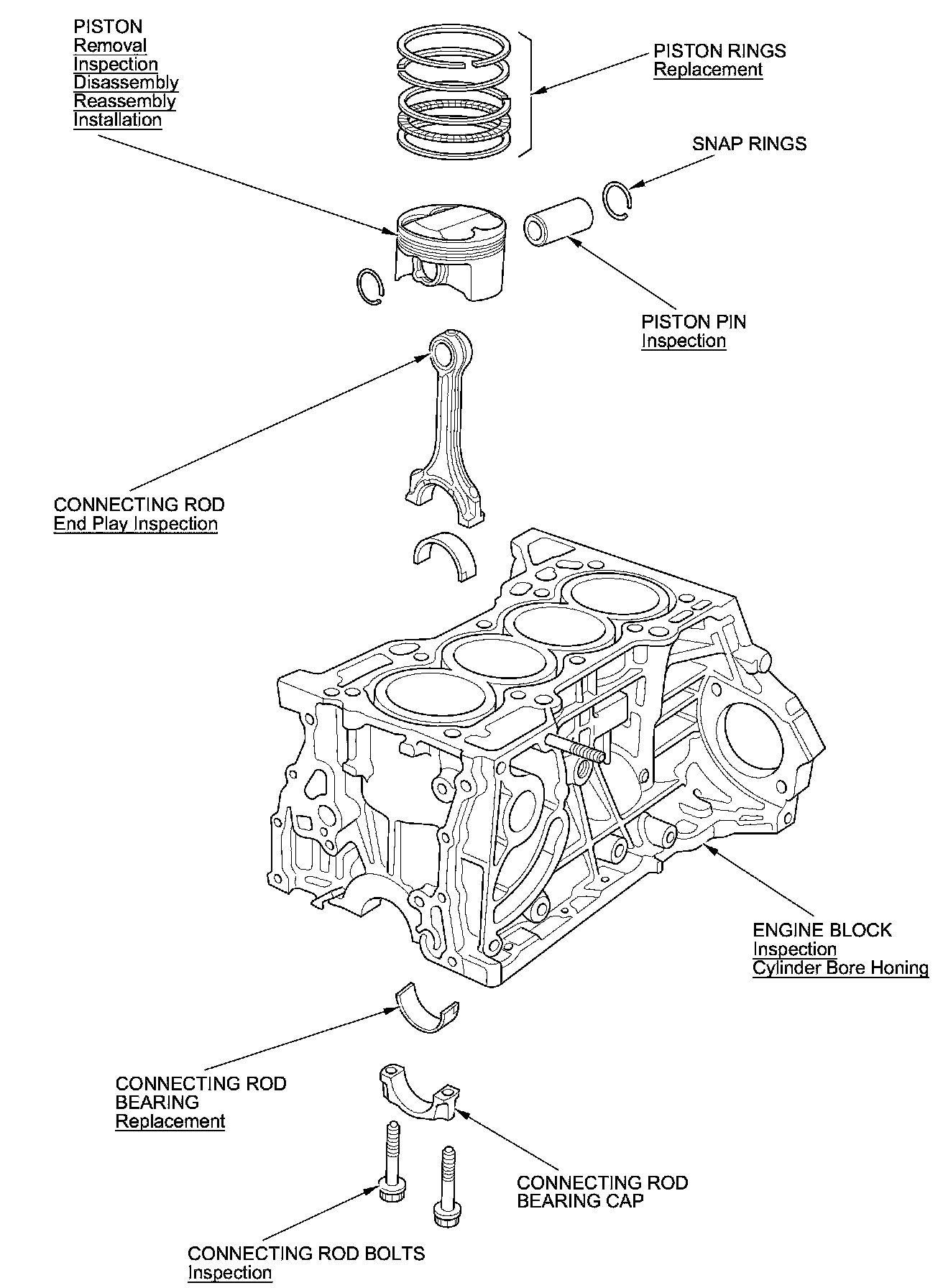 PISTON
Removal
Inspection
Disassembly
Reassembly
Installation

PISTON RINGS
Replacement

SNAP RINGS

PISTON PIN
Inspection

CONNECTING ROD
End Play Inspection

ENGINE BLOCK
Inspection
Cylinder Bore Honing

CONNECTING ROD
BEARING
Replacement

CONNECTING ROD
BEARING CAP

CONNECTING ROD BOLTS
Inspection