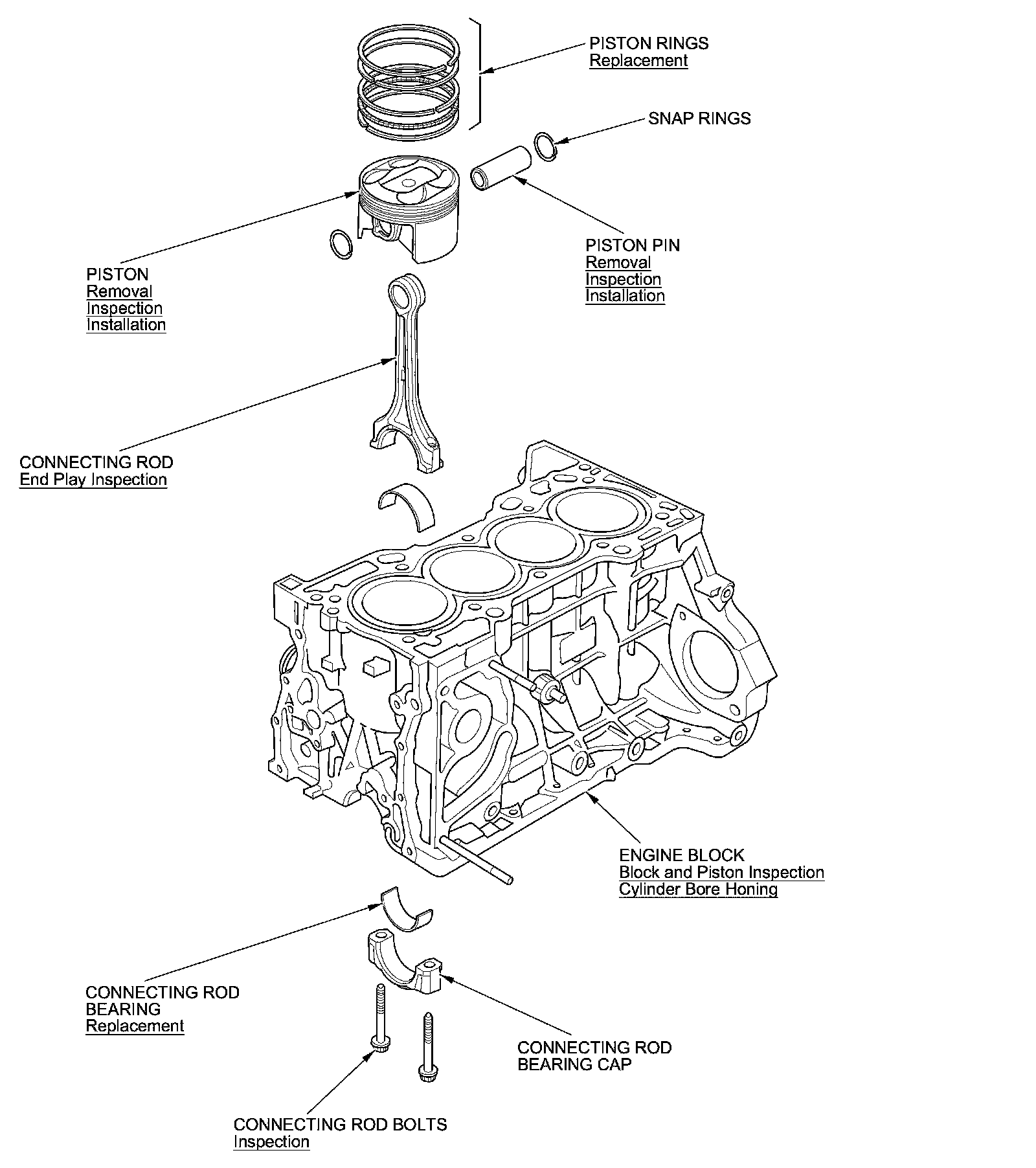 PISTON RINGS
Replacement

SNAP RINGS

PISTON PIN
Removal
Inspection
Installation

PISTON
Removal
Inspection
Installation

CONNECTING ROD
End Play Inspection

ENGINE BLOCK
Block and Piston Inspection
Cylinder Bore Honing

CONNECTING ROD
BEARING
Replacement

CONNECTING ROD
BEARING CAP

CONNECTING ROD BOLTS
Inspection